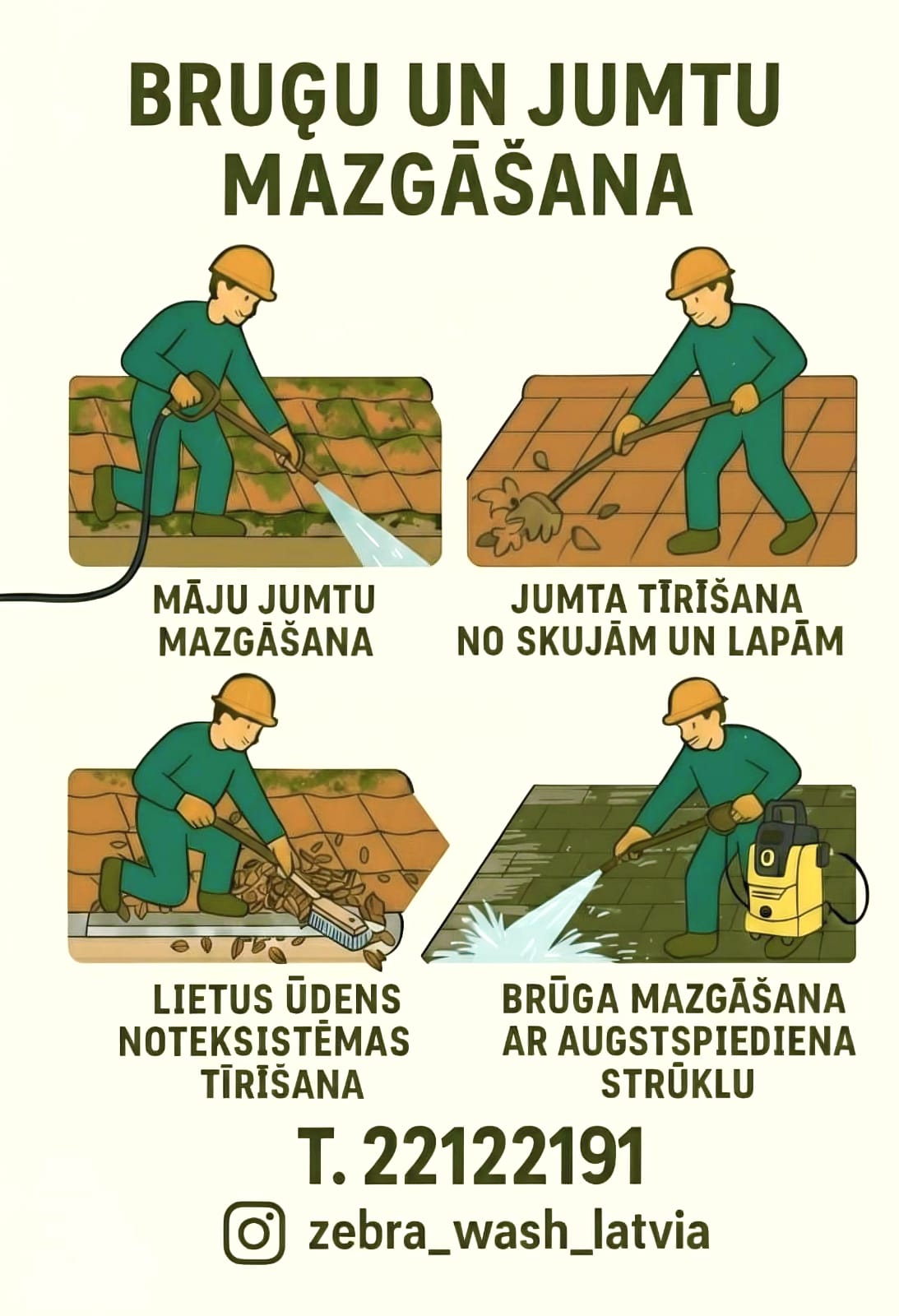 BRUĢU UN JUMTU MAZGĀŠANA

MĀJU JUMTU MAZGĀŠANA

JUMTA TĪRĪŠANA NO SKUJĀM UN LAPĀM

LIETUS ŪDENS NOTEKSISTĒMAS TĪRĪŠANA

BRŪGA MAZGĀŠANA AR AUGSTSPIEDIENA STRŪKLU

T. 22122191

zebra_wash_latvia